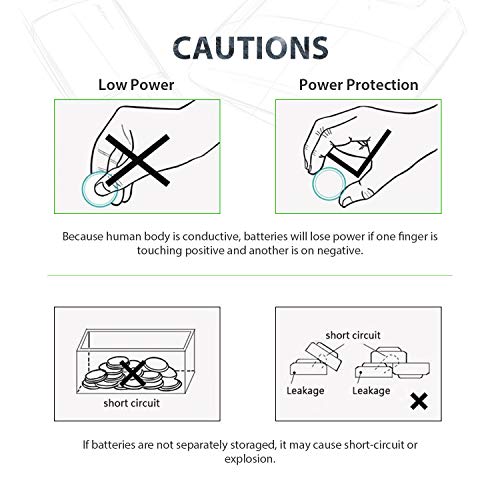 CAUTIONS

Low Power

Power Protection

Because human body is conductive, batteries will lose power if one finger is touching positive and another is on negative.

short circuit

short circuit

Leakage

Leakage

If batteries are not separately storaged, it may cause short-circuit or explosion.