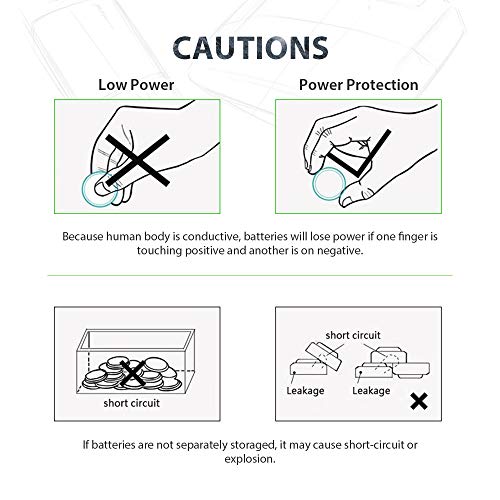 CAUTIONS

Low Power

Power Protection

Because human body is conductive, batteries will lose power if one finger is touching positive and another is on negative.

short circuit

short circuit

Leakage

Leakage

If batteries are not separately storaged, it may cause short-circuit or explosion.