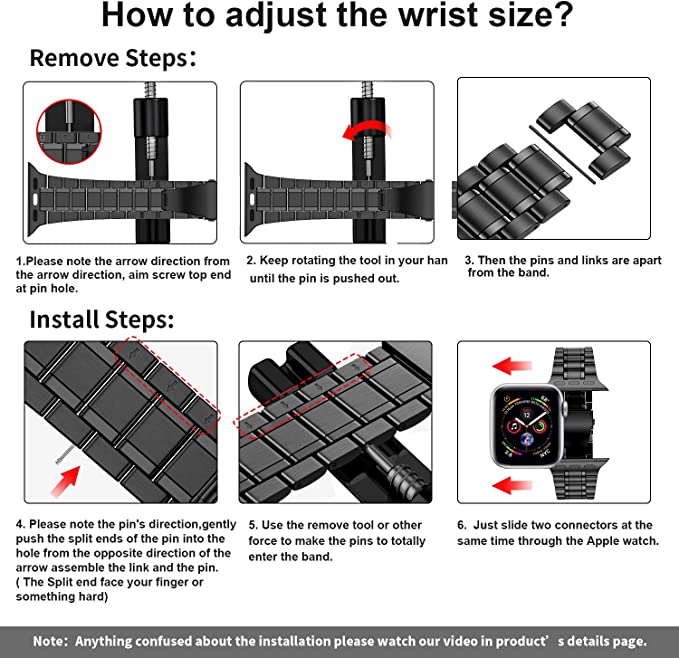 How to adjust the wrist size?

Remove Steps:

1.Please note the arrow direction from the arrow direction, aim screw top end at pin hole.

2. Keep rotating the tool in your han until the pin is pushed out.

3. Then the pins and links are apart from the band.

Install Steps:

4. Please note the pin's direction,gently push the split ends of the pin into the hole from the opposite direction of the arrow assemble the link and the pin. ( The Split end face your finger or something hard)

5. Use the remove tool or other force to make the pins to totally enter the band.

6. Just slide two connectors at the same time through the Apple watch.

Note: Anything confused about the installation please watch our video in product's details page.